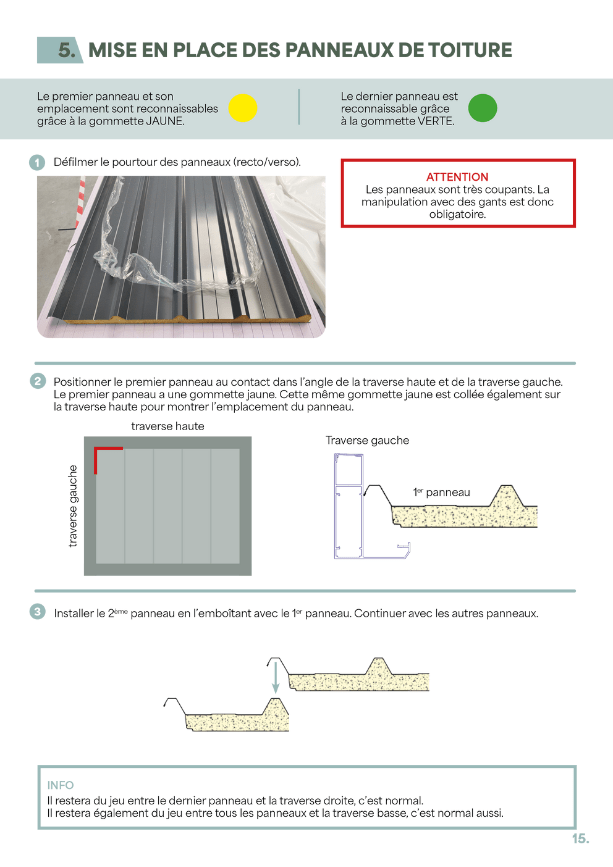 5. MISE EN PLACE DES PANNEAUX DE TOITURE

Le premier panneau et son emplacement sont reconnaissables grâce à la gommette JAUNE.

Le dernier panneau est reconnaissable grâce à la gommette VERTE.

1 Défilmer le pourtour des panneaux (recto/verso).

ATTENTION
Les panneaux sont très coupants. La manipulation avec des gants est donc obligatoire.

2 Positionner le premier panneau au contact dans l'angle de la traverse haute et de la traverse gauche. Le premier panneau a une gommette jaune. Cette même gommette jaune est collée également sur la traverse haute pour montrer l'emplacement du panneau.

traverse haute

traverse gauche

Traverse gauche

1$^{er}$ panneau

3 Installer le 2$^{ème}$ panneau en l'emboîtant avec le 1$^{er}$ panneau. Continuer avec les autres panneaux.

INFO
Il restera du jeu entre le dernier panneau et la traverse droite, c'est normal.
Il restera également du jeu entre tous les panneaux et la traverse basse, c'est normal aussi.

15.